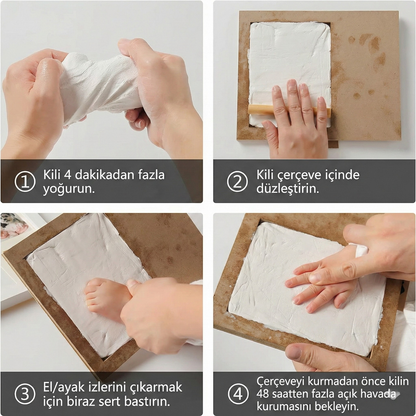 ① Kili 4 dakikadan fazla yoğurun.

② Kili çerçeve içinde düzleştirin.

③ El/ayak izlerini çıkarmak için biraz sert bastırın.

④ Çerçeveyi kurmadan önce kilin 48 saatten fazla açık havada kurumasını bekleyin.