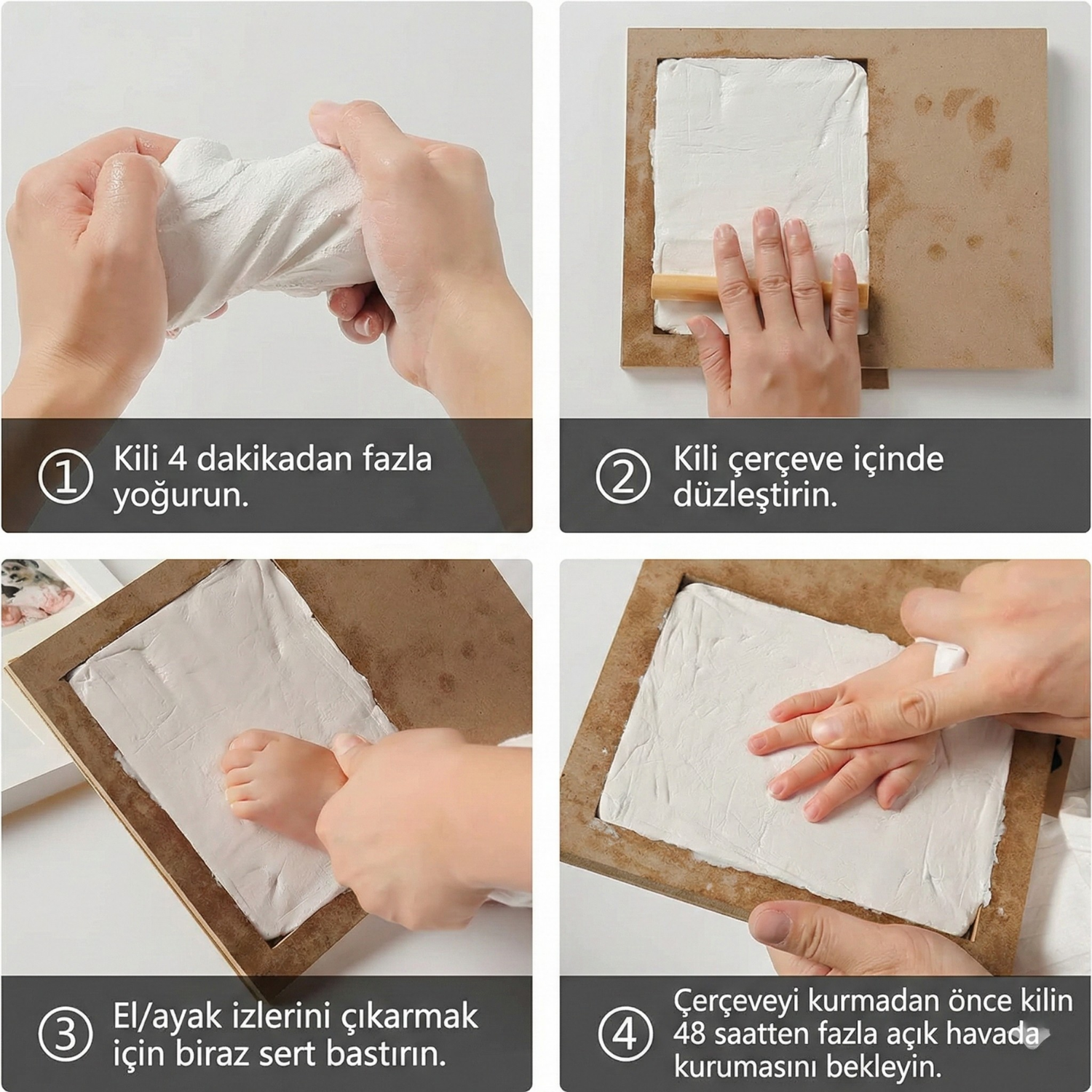 ① Kili 4 dakikadan fazla yoğurun.

② Kili çerçeve içinde düzleştirin.

③ El/ayak izlerini çıkarmak için biraz sert bastırın.

④ Çerçeveyi kurmadan önce kilin 48 saatten fazla açık havada kurumasını bekleyin.