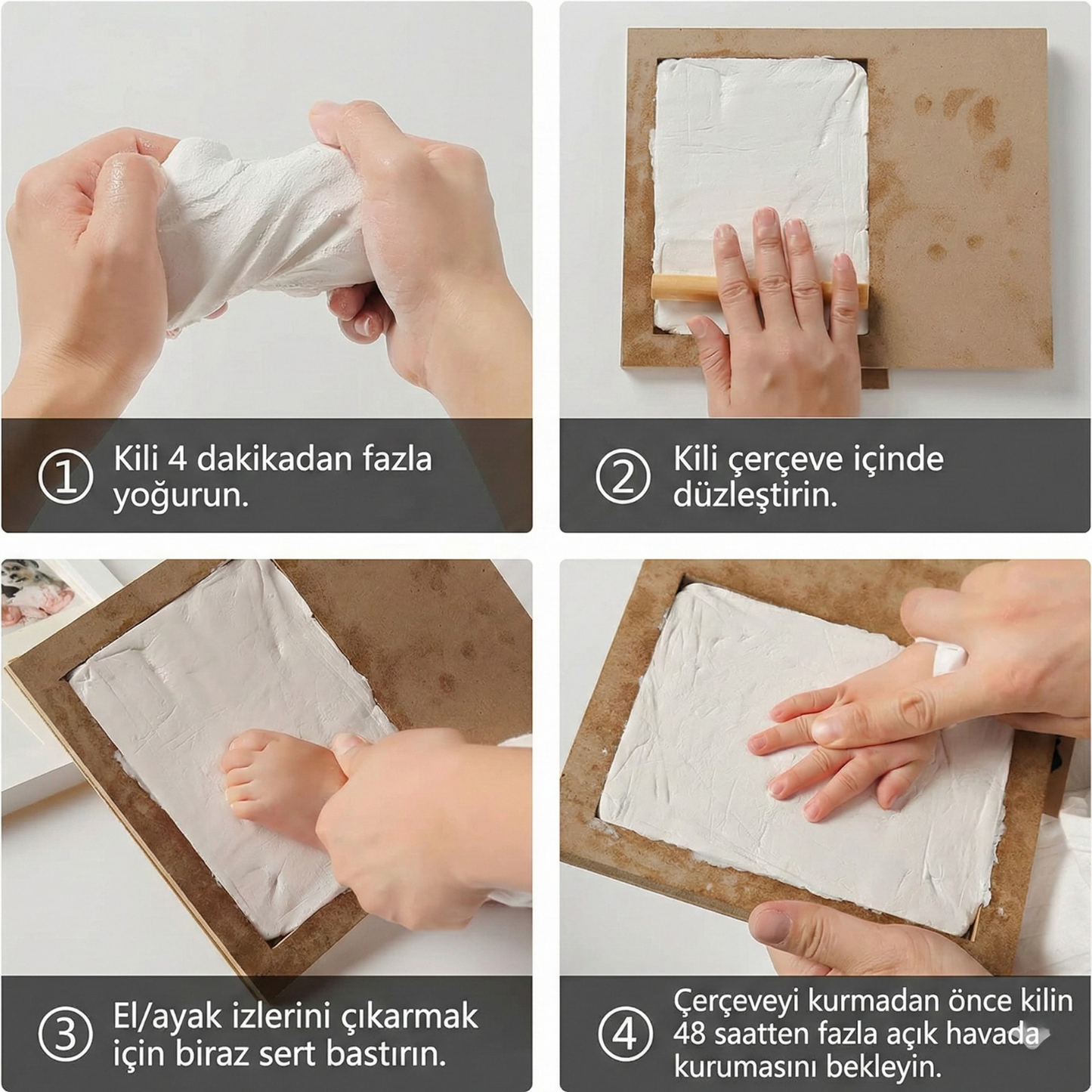 ① Kili 4 dakikadan fazla yoğurun.

② Kili çerçeve içinde düzleştirin.

③ El/ayak izlerini çıkarmak için biraz sert bastırın.

④ Çerçeveyi kurmadan önce kilin 48 saatten fazla açık havada kurumasını bekleyin.